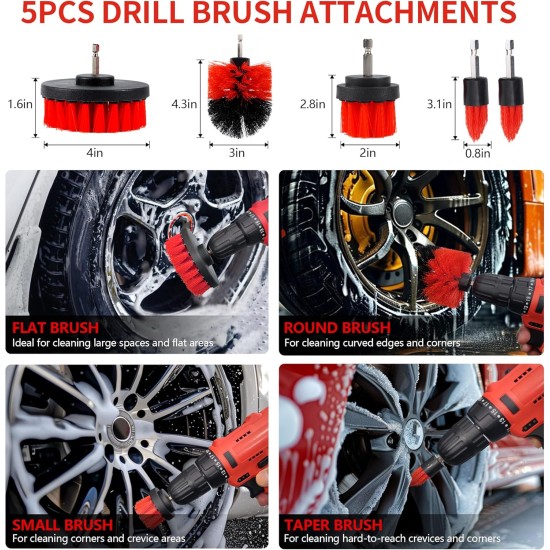 5PCS DRILL BRUSH ATTACHMENTS

1.6in
4in

4.3in
3in

2.8in
2in

3.1in
0.8in

FLAT BRUSH
Ideal for cleaning large spaces and flat areas

ROUND BRUSH
For cleaning curved edges and corners

SMALL BRUSH
For cleaning corners and crevice areas

TAPER BRUSH
For cleaning hard-to-reach crevices and corners