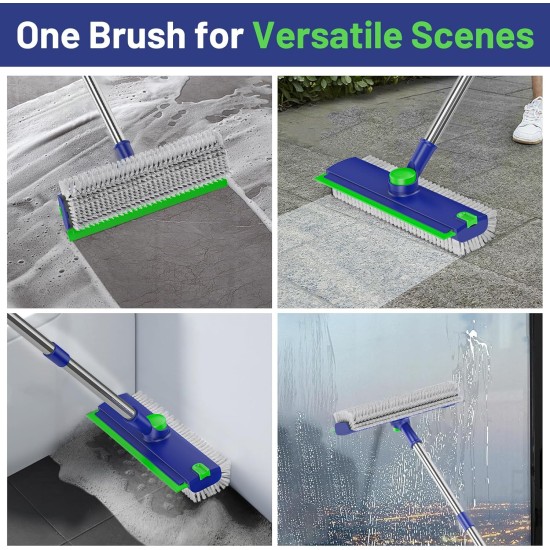 One Brush for Versatile Scenes