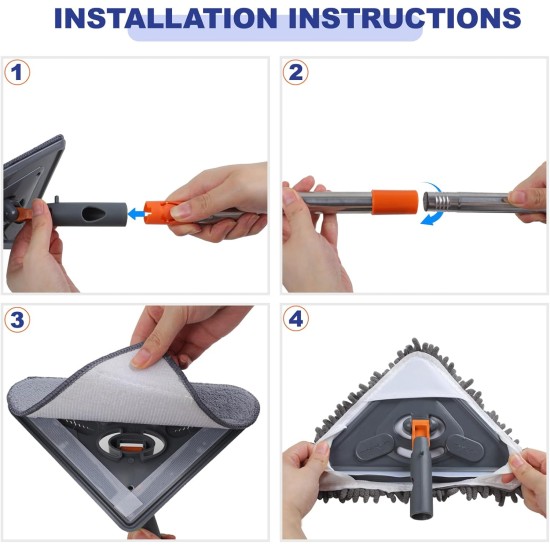 INSTALLATION INSTRUCTIONS

1

2

3

4