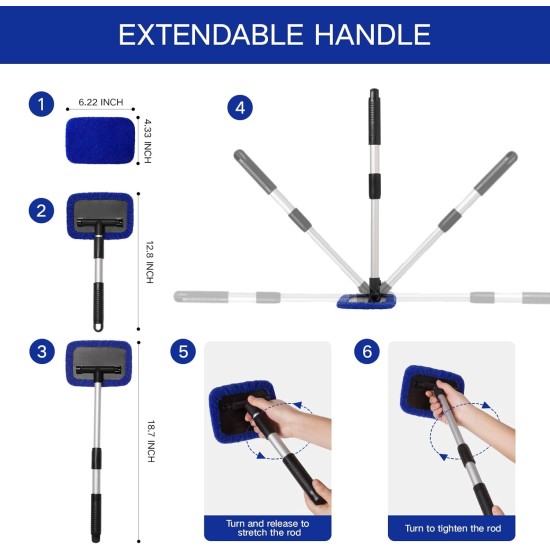 EXTENDABLE HANDLE

1

6.22 INCH

4.33 INCH

2

12.8 INCH

3

18.7 INCH

4

5

Turn and release to stretch the rod

6

Turn to tighten the rod